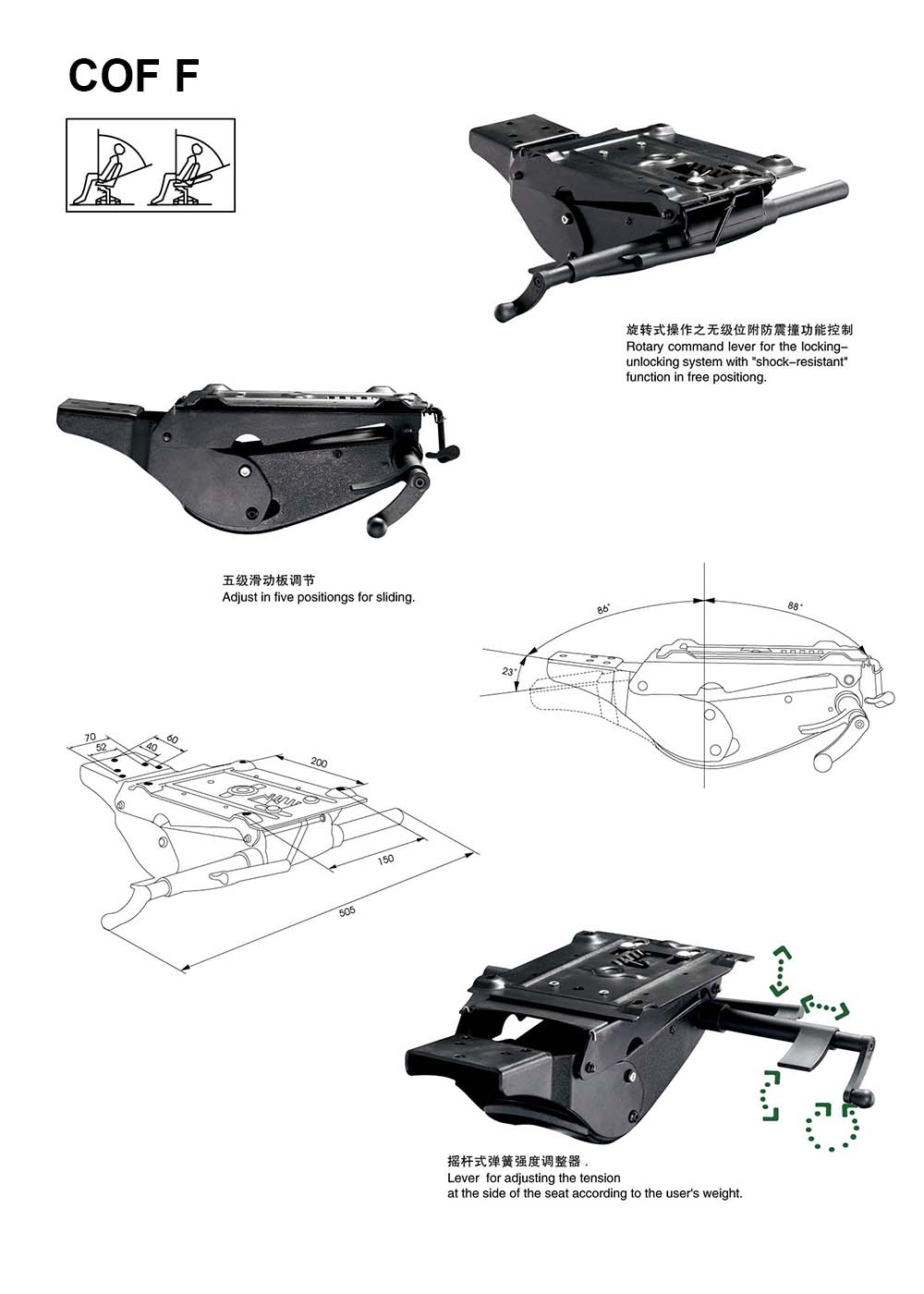 COF F

旋转式操作之无级位附防震撞功能控制
Rotary command lever for the locking-unlocking system with "shock-resistant" function in free positiong.

五级滑动板调节
Adjust in five positiongs for sliding.

86°

88°

23°

70

52

40

60

200

150

505

摇杆式弹簧强度调整器 .
Lever for adjusting the tension at the side of the seat according to the user's weight.