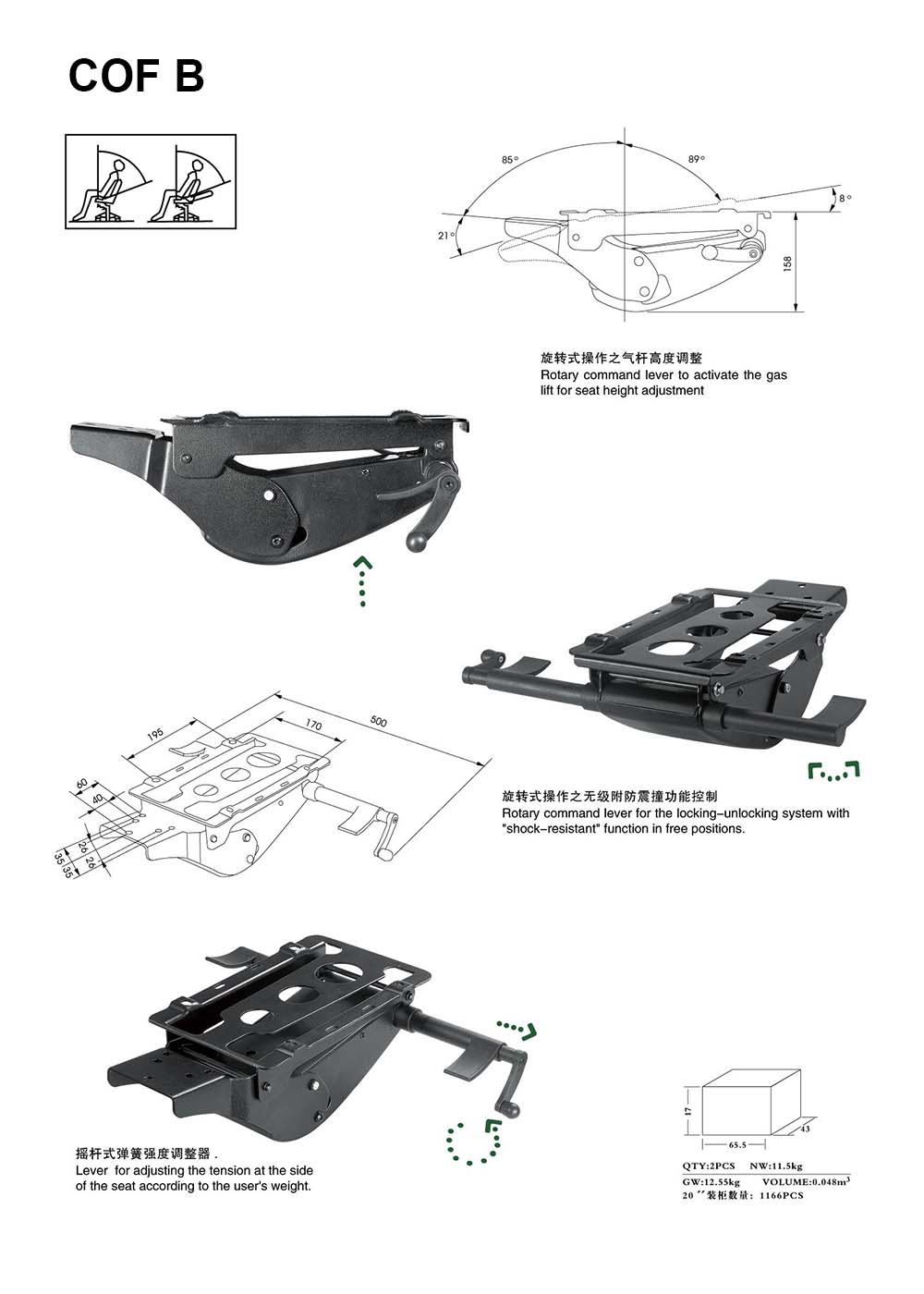 COF B

85° 89° 8° 21° 158

旋转式操作之气杆高度调整
Rotary command lever to activate the gas lift for seat height adjustment

195 170 500 60 40 26 26 35 35

旋转式操作之无级附防震撞功能控制
Rotary command lever for the locking-unlocking system with "shock-resistant" function in free positions.

摇杆式弹簧强度调整器 .
Lever for adjusting the tension at the side of the seat according to the user's weight.

17 65.5 43

QTY:2PCS NW:11.5kg
GW:12.55kg VOLUME:0.048m$^3$
20 ″装柜数量: 1166PCS